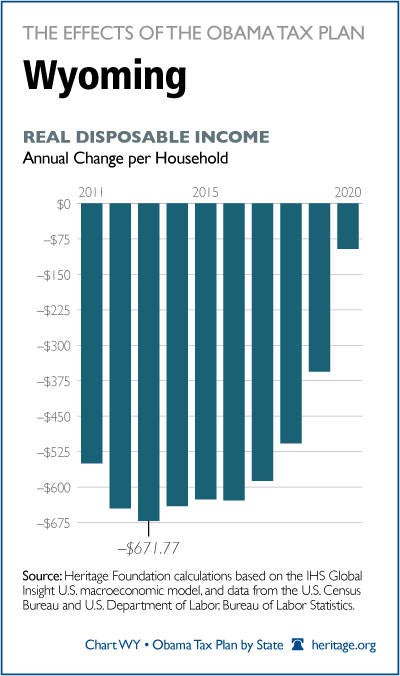 THE EFFECTS OF THE OBAMA TAX PLAN

Wyoming

REAL DISPOSABLE INCOME

Annual Change per Household

2011
2015
2020

$0
–$75
–$150
–$225
–$300
–$375
–$450
–$525
–$600
–$675

–$671.77

Source: Heritage Foundation calculations based on the IHS Global Insight U.S. macroeconomic model, and data from the U.S. Census Bureau and U.S. Department of Labor, Bureau of Labor Statistics.

Chart WY • Obama Tax Plan by State heritage.org